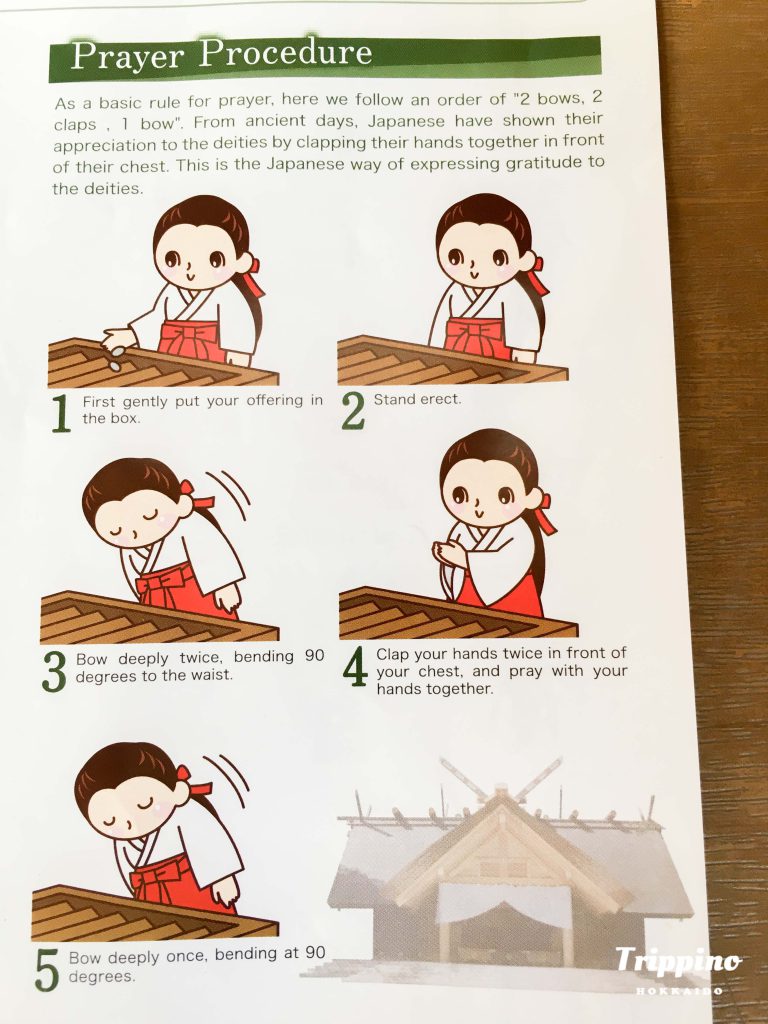 Prayer Procedure

As a basic rule for prayer, here we follow an order of "2 bows, 2 claps , 1 bow". From ancient days, Japanese have shown their appreciation to the deities by clapping their hands together in front of their chest. This is the Japanese way of expressing gratitude to the deities.

1 First gently put your offering in the box.

2 Stand erect.

3 Bow deeply twice, bending 90 degrees to the waist.

4 Clap your hands twice in front of your chest, and pray with your hands together.

5 Bow deeply once, bending at 90 degrees.

Trippino
HOKKAIDO